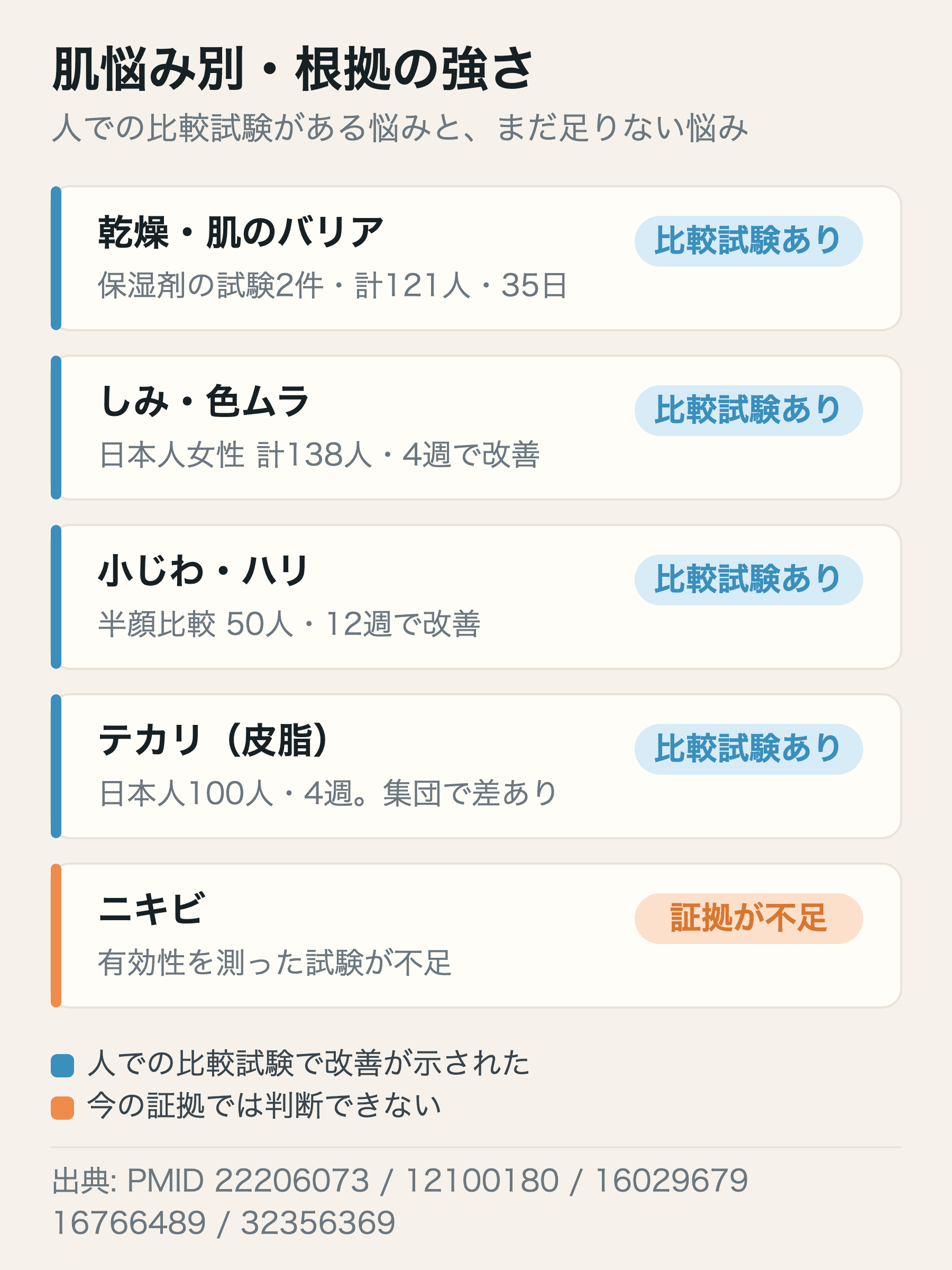 肌悩み別・根拠の強さ
人での比較試験がある悩みと、まだ足りない悩み

乾燥・肌のバリア
比較試験あり
保湿剤の試験2件・計121人・35日

しみ・色ムラ
比較試験あり
日本人女性 計138人・4週で改善

小じわ・ハリ
比較試験あり
半顔比較 50人・12週で改善

テカリ（皮脂）
比較試験あり
日本人100人・4週。集団で差あり

ニキビ
証拠が不足
有効性を測った試験が不足

人での比較試験で改善が示された
今の証拠では判断できない

出典: PMID 22206073 / 12100180 / 16029679 16766489 / 32356369